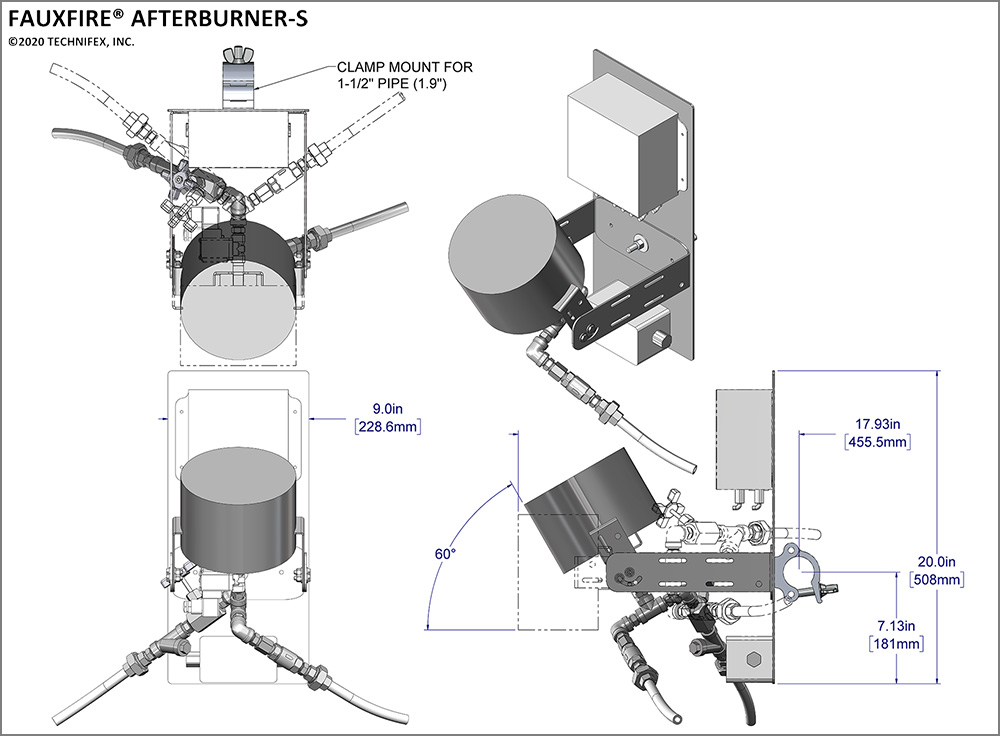 FAUXFIRE® AFTERBURNER-S
©2020 TECHNIFEX, INC.

CLAMP MOUNT FOR 1-1/2" PIPE (1.9")

9.0in
[228.6mm]

17.93in
[455.5mm]

60°

20.0in
[508mm]

7.13in
[181mm]